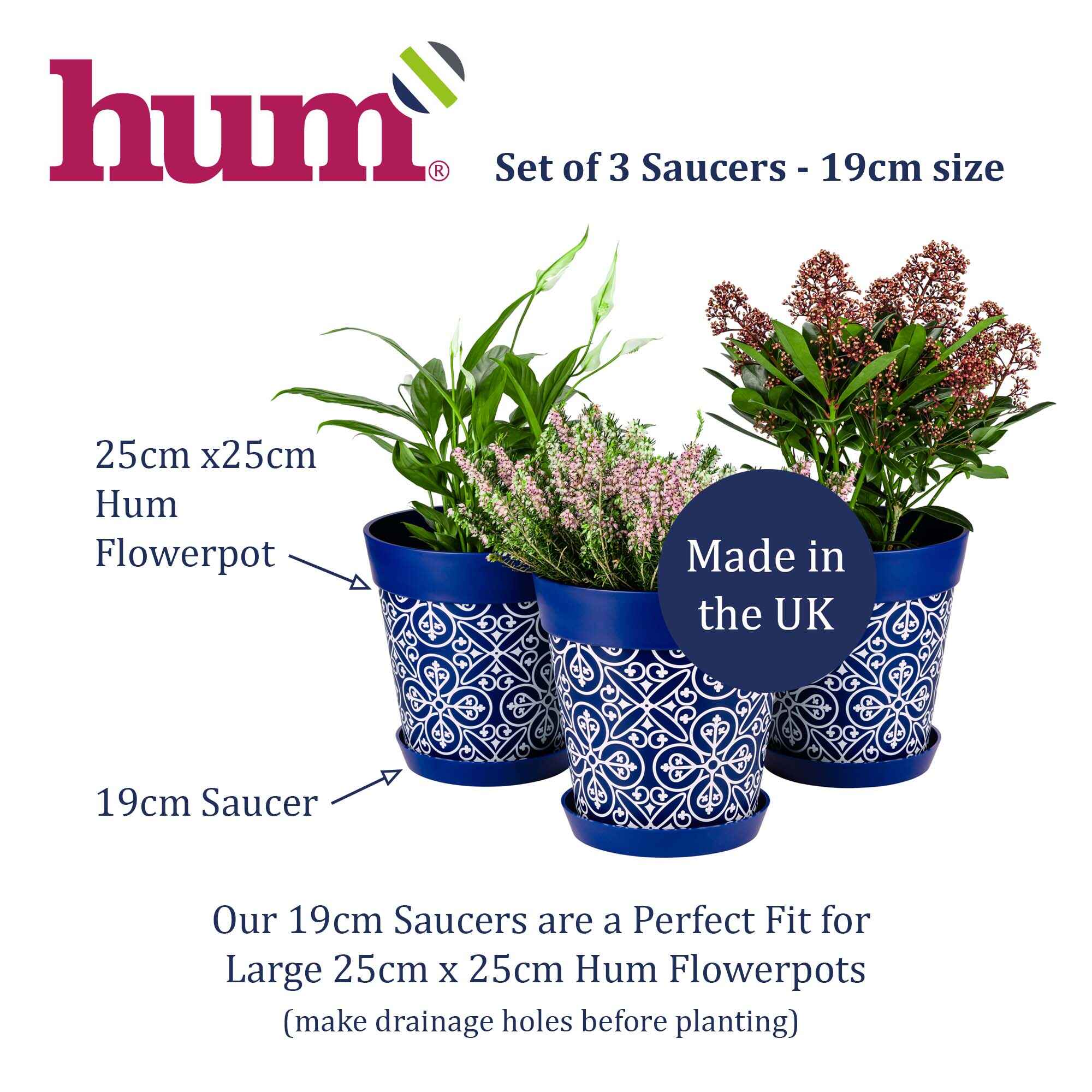 hum®

Set of 3 Saucers - 19cm size

25cm x25cm Hum Flowerpot

Made in the UK

19cm Saucer

Our 19cm Saucers are a Perfect Fit for Large 25cm x 25cm Hum Flowerpots
(make drainage holes before planting)