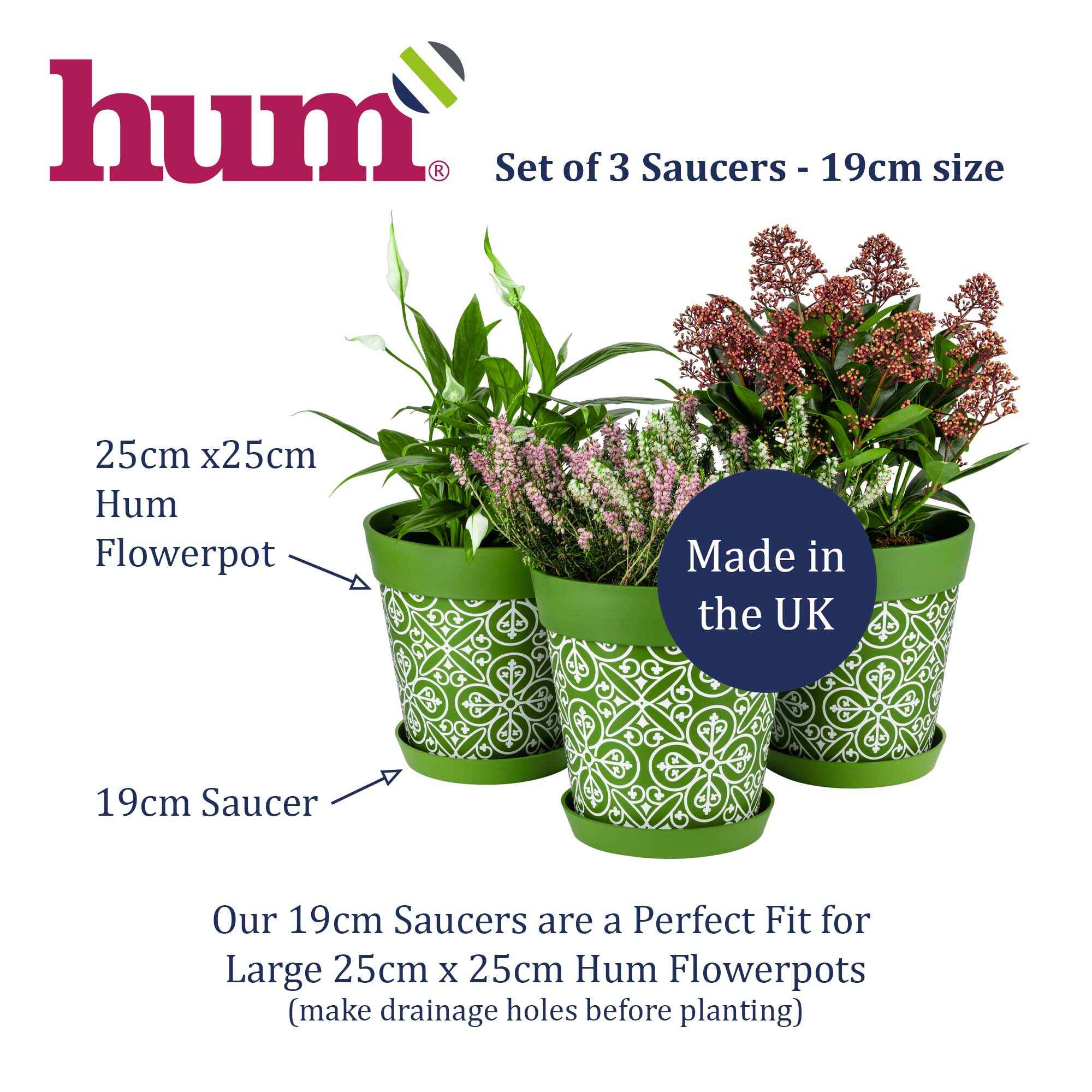 hum®

Set of 3 Saucers - 19cm size

25cm x25cm Hum Flowerpot

Made in the UK

19cm Saucer

Our 19cm Saucers are a Perfect Fit for Large 25cm x 25cm Hum Flowerpots
(make drainage holes before planting)