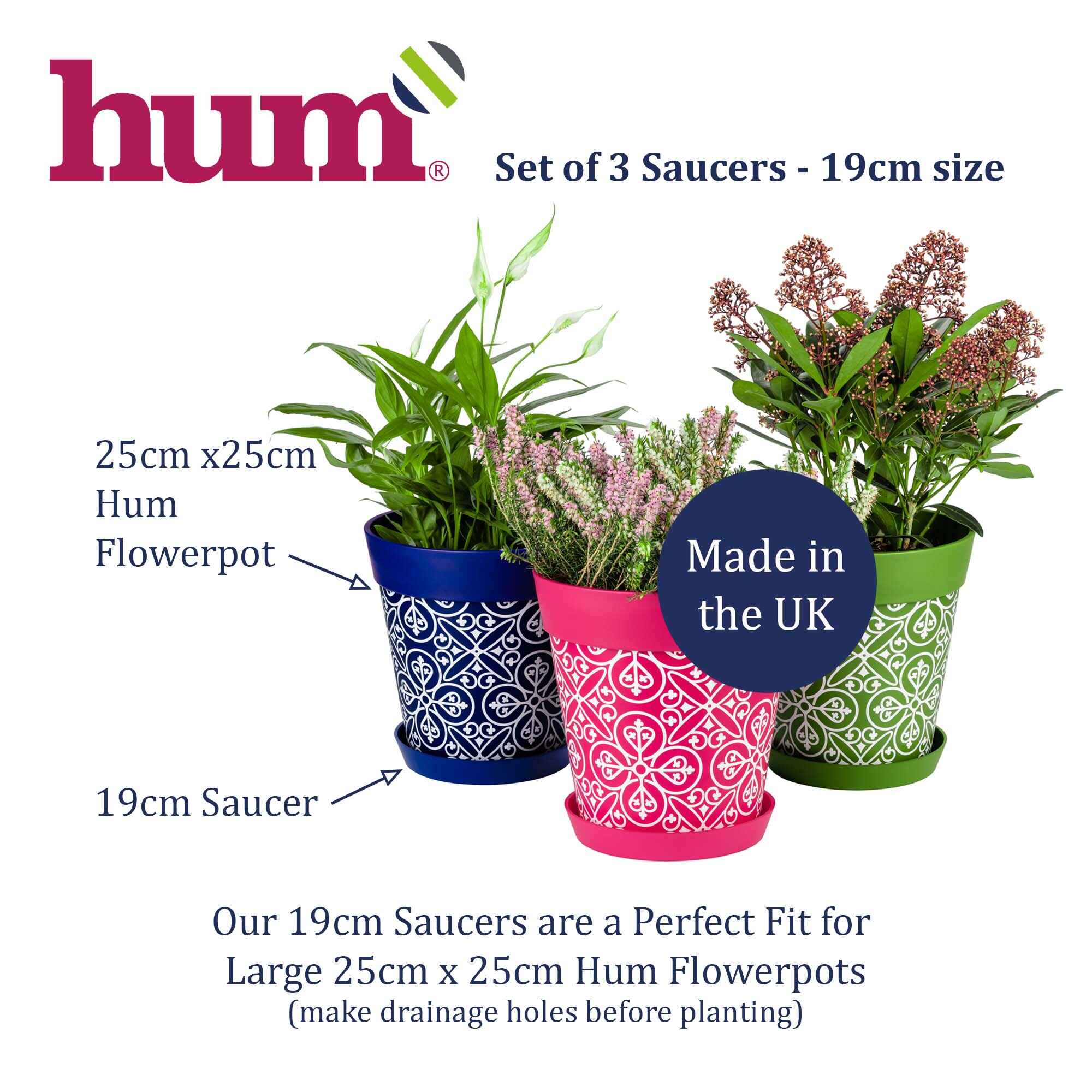 hum®

Set of 3 Saucers - 19cm size

25cm x25cm Hum Flowerpot

Made in the UK

19cm Saucer

Our 19cm Saucers are a Perfect Fit for Large 25cm x 25cm Hum Flowerpots
(make drainage holes before planting)