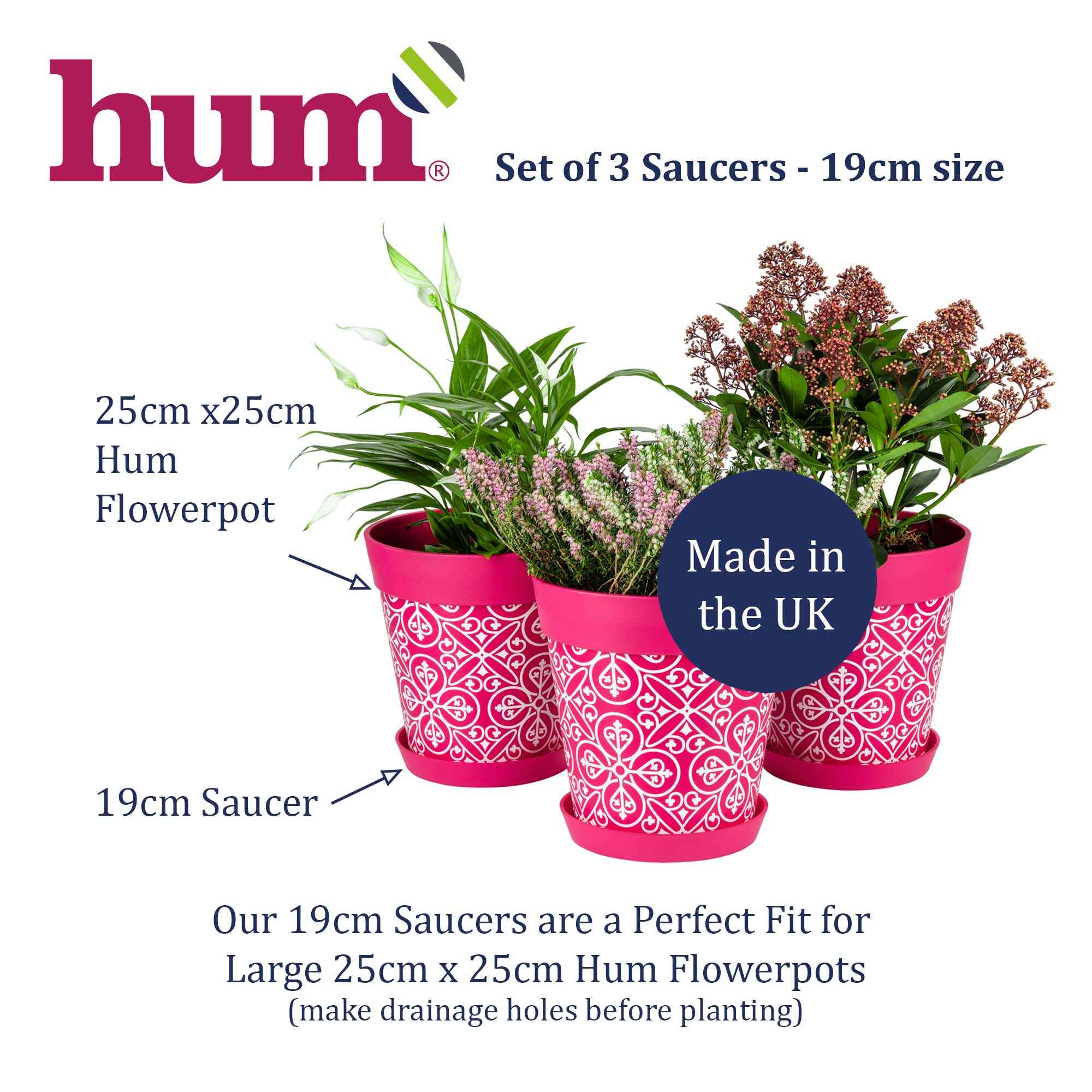 hum®

Set of 3 Saucers - 19cm size

25cm x25cm Hum Flowerpot

Made in the UK

19cm Saucer

Our 19cm Saucers are a Perfect Fit for Large 25cm x 25cm Hum Flowerpots
(make drainage holes before planting)