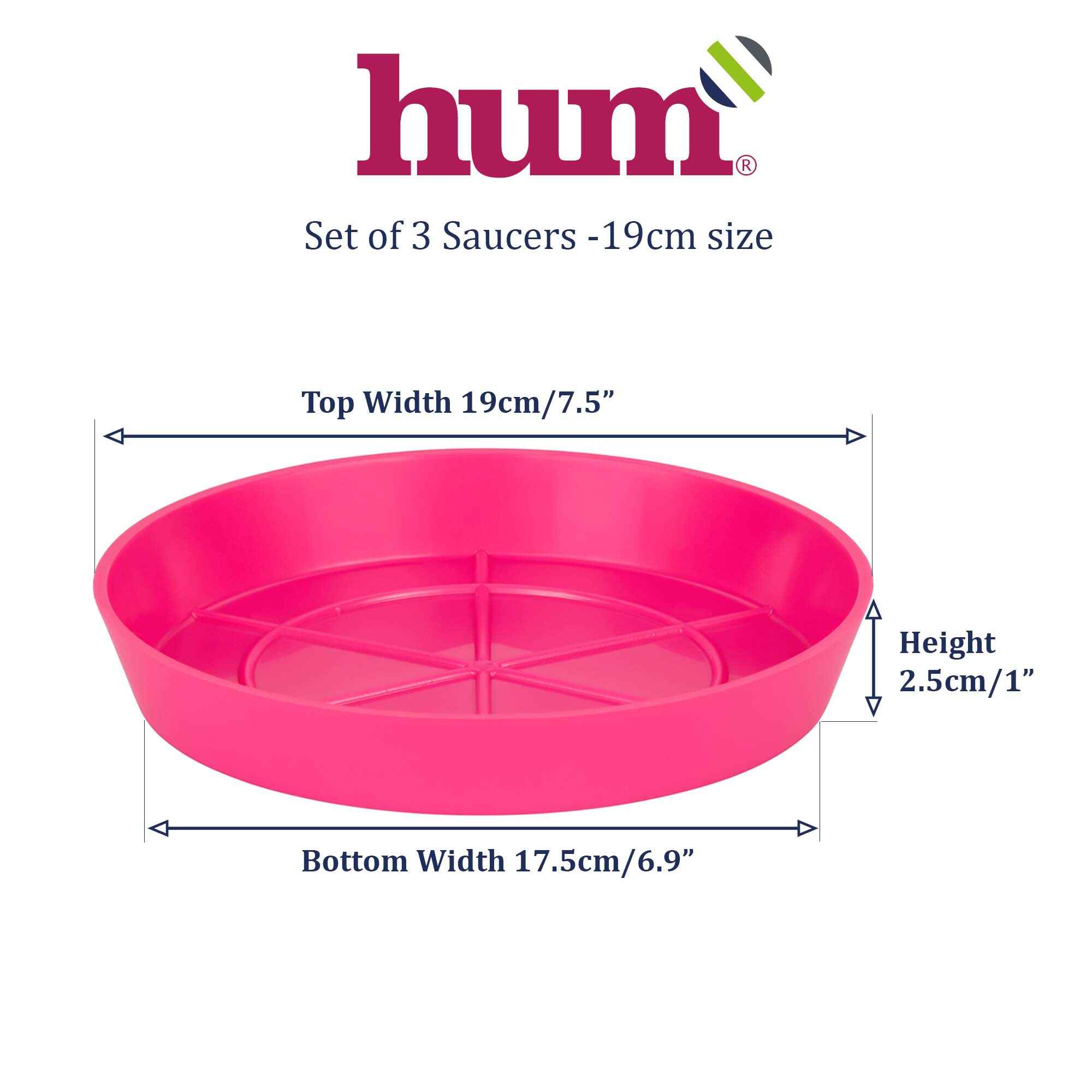 hum®

Set of 3 Saucers -19cm size

Top Width 19cm/7.5”

Height 2.5cm/1”

Bottom Width 17.5cm/6.9”