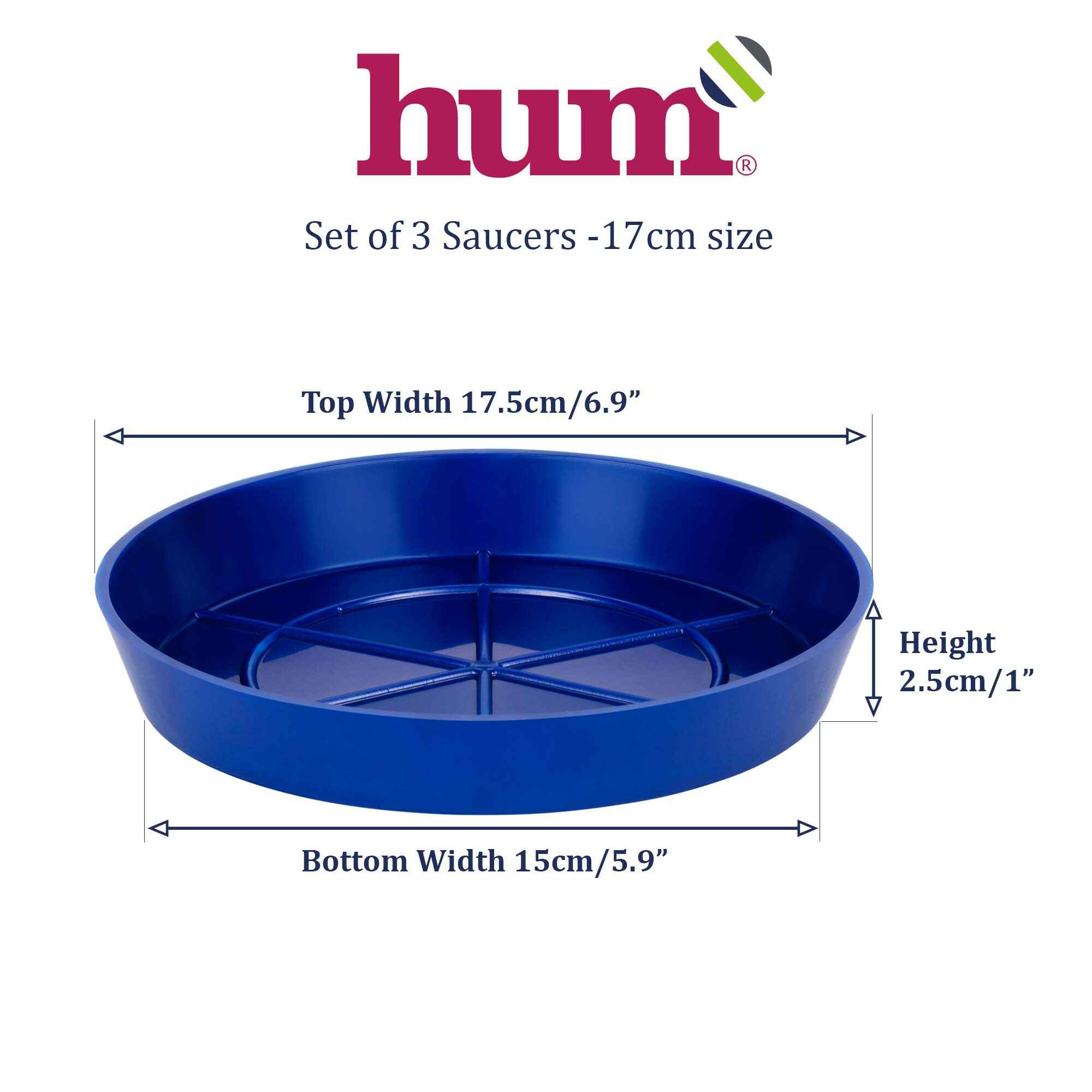 hum®

Set of 3 Saucers -17cm size

Top Width 17.5cm/6.9”

Height 2.5cm/1”

Bottom Width 15cm/5.9”