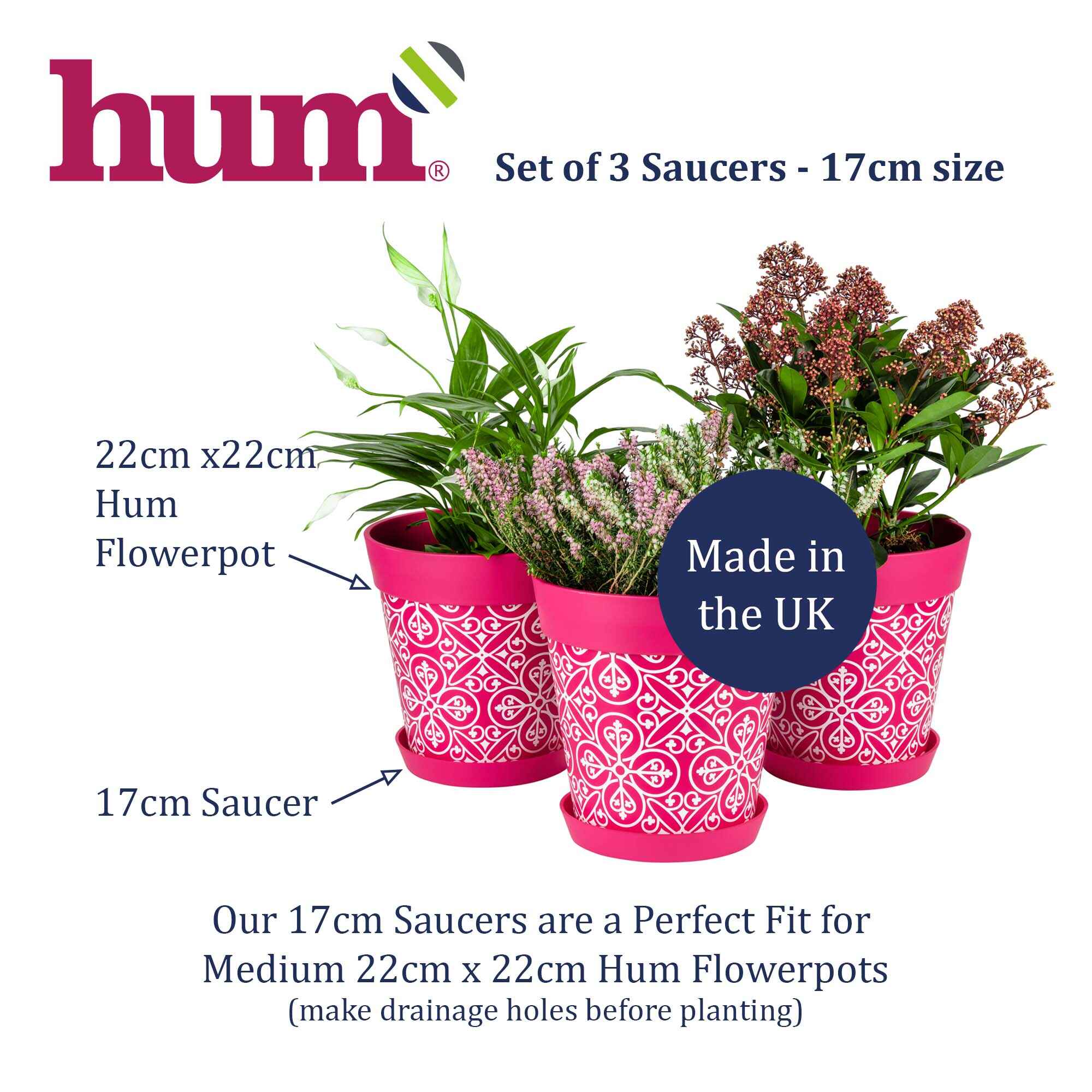 hum®

Set of 3 Saucers - 17cm size

22cm x22cm Hum Flowerpot

Made in the UK

17cm Saucer

Our 17cm Saucers are a Perfect Fit for Medium 22cm x 22cm Hum Flowerpots
(make drainage holes before planting)