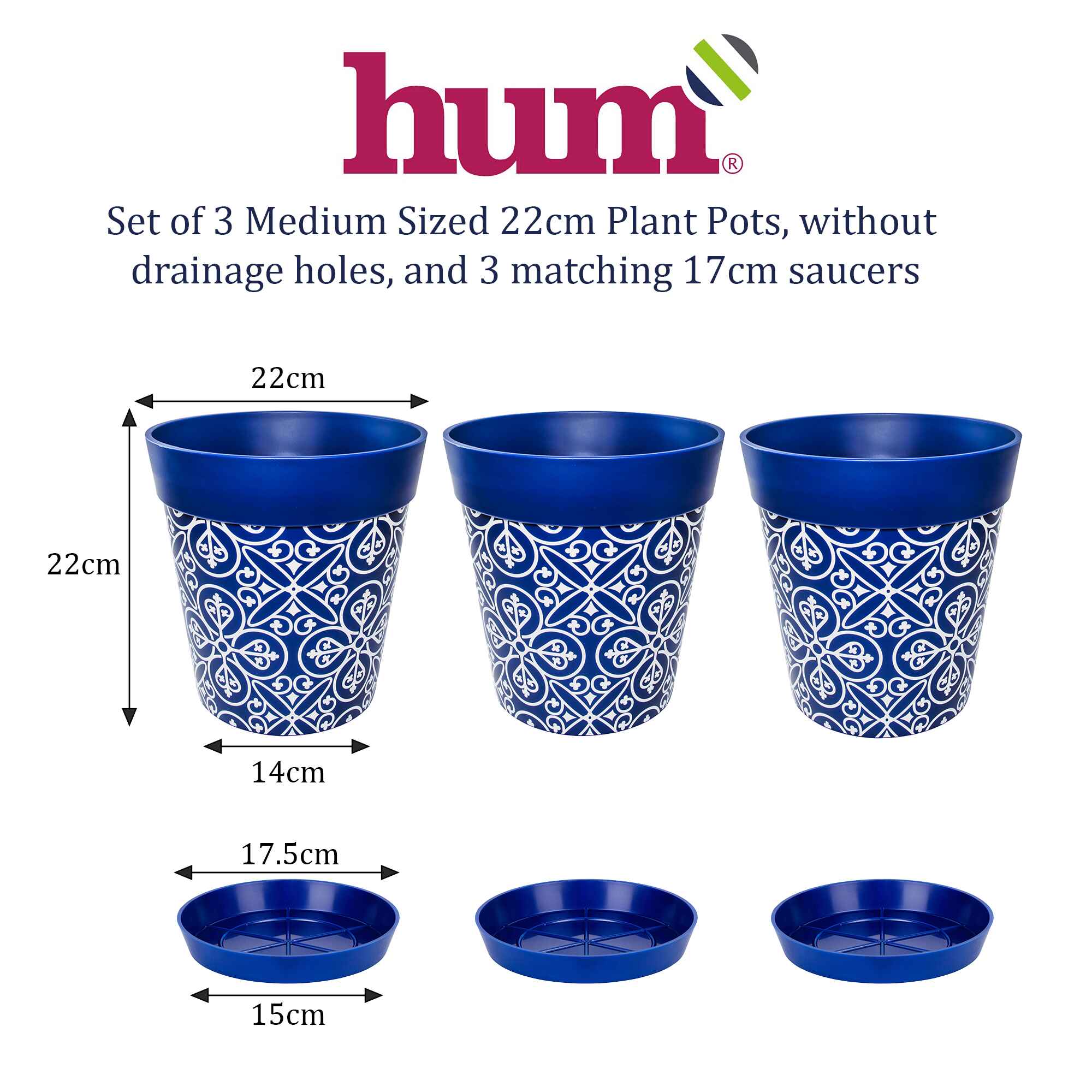 hum®

Set of 3 Medium Sized 22cm Plant Pots, without drainage holes, and 3 matching 17cm saucers

22cm

22cm

14cm

17.5cm

15cm