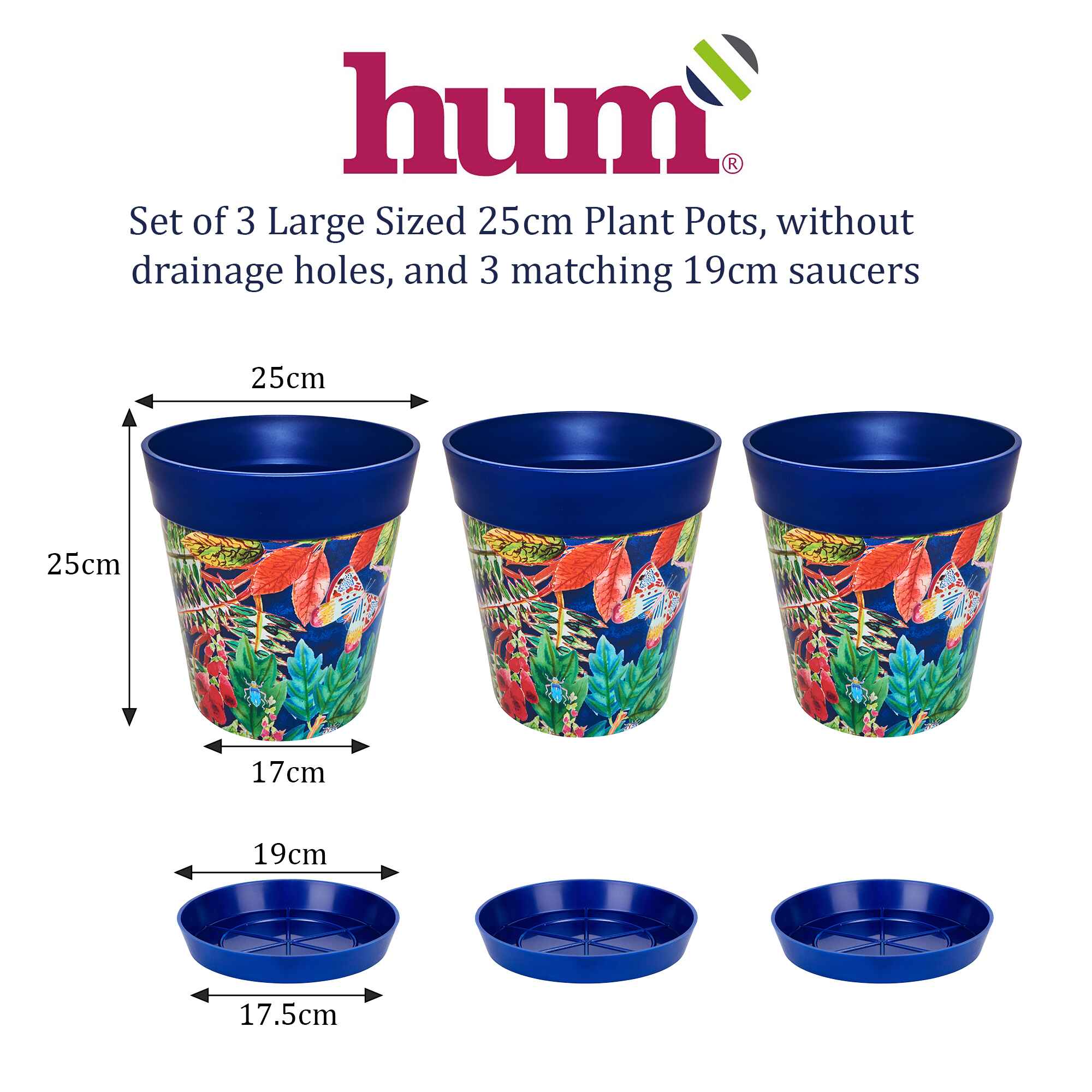 hum®

Set of 3 Large Sized 25cm Plant Pots, without drainage holes, and 3 matching 19cm saucers

25cm

25cm

17cm

19cm

17.5cm