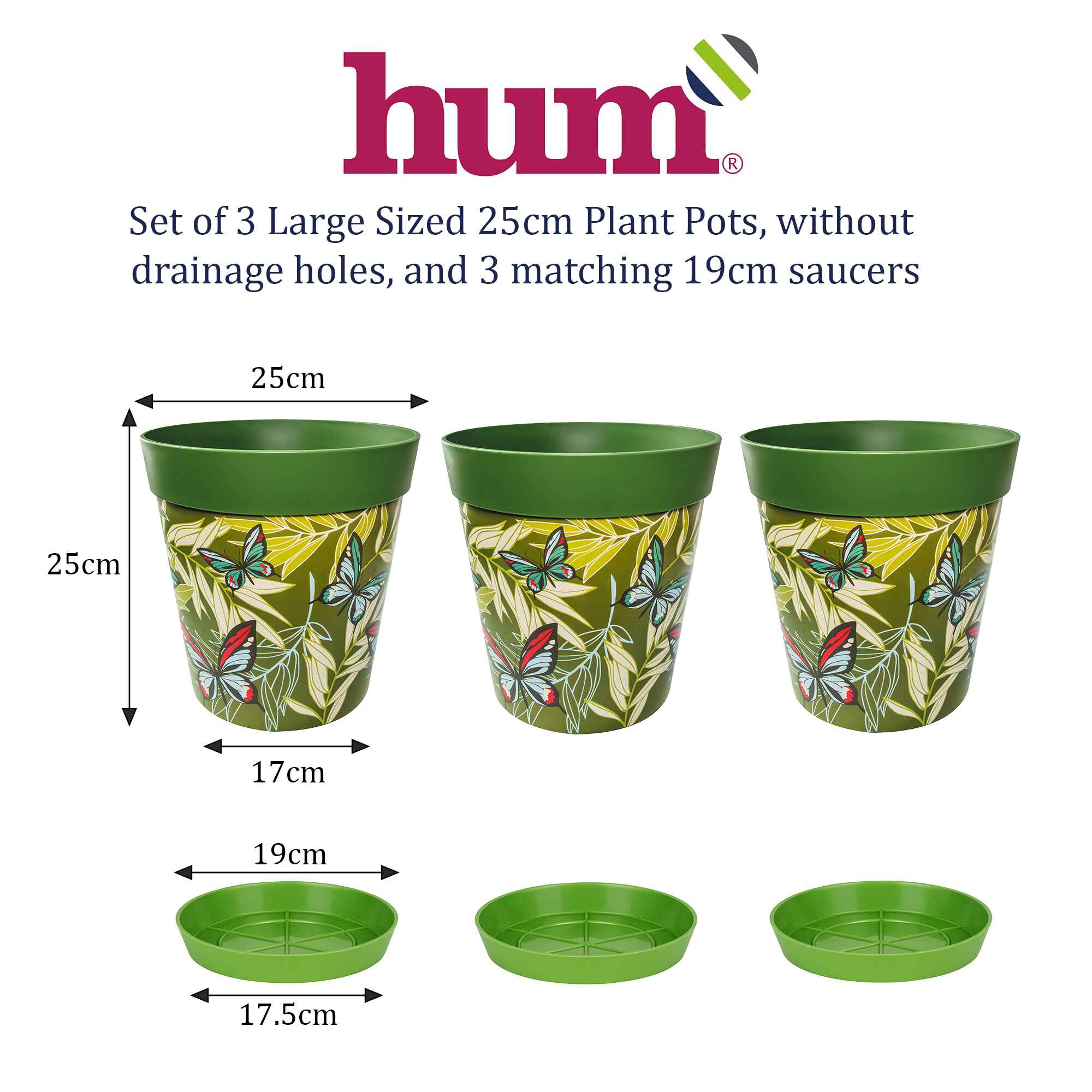 hum®

Set of 3 Large Sized 25cm Plant Pots, without drainage holes, and 3 matching 19cm saucers

25cm

25cm

17cm

19cm

17.5cm