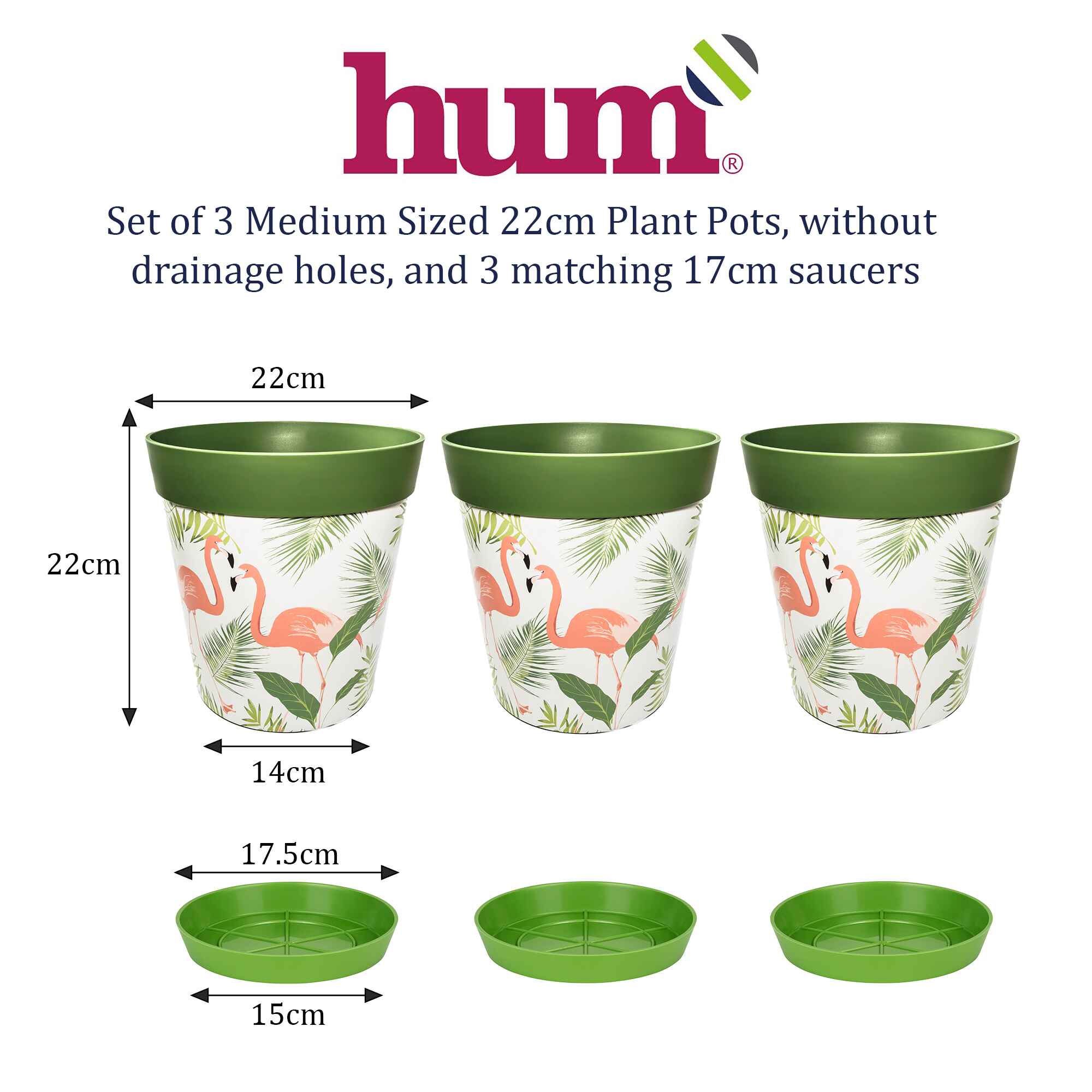 hum®

Set of 3 Medium Sized 22cm Plant Pots, without drainage holes, and 3 matching 17cm saucers

22cm

22cm

14cm

17.5cm

15cm