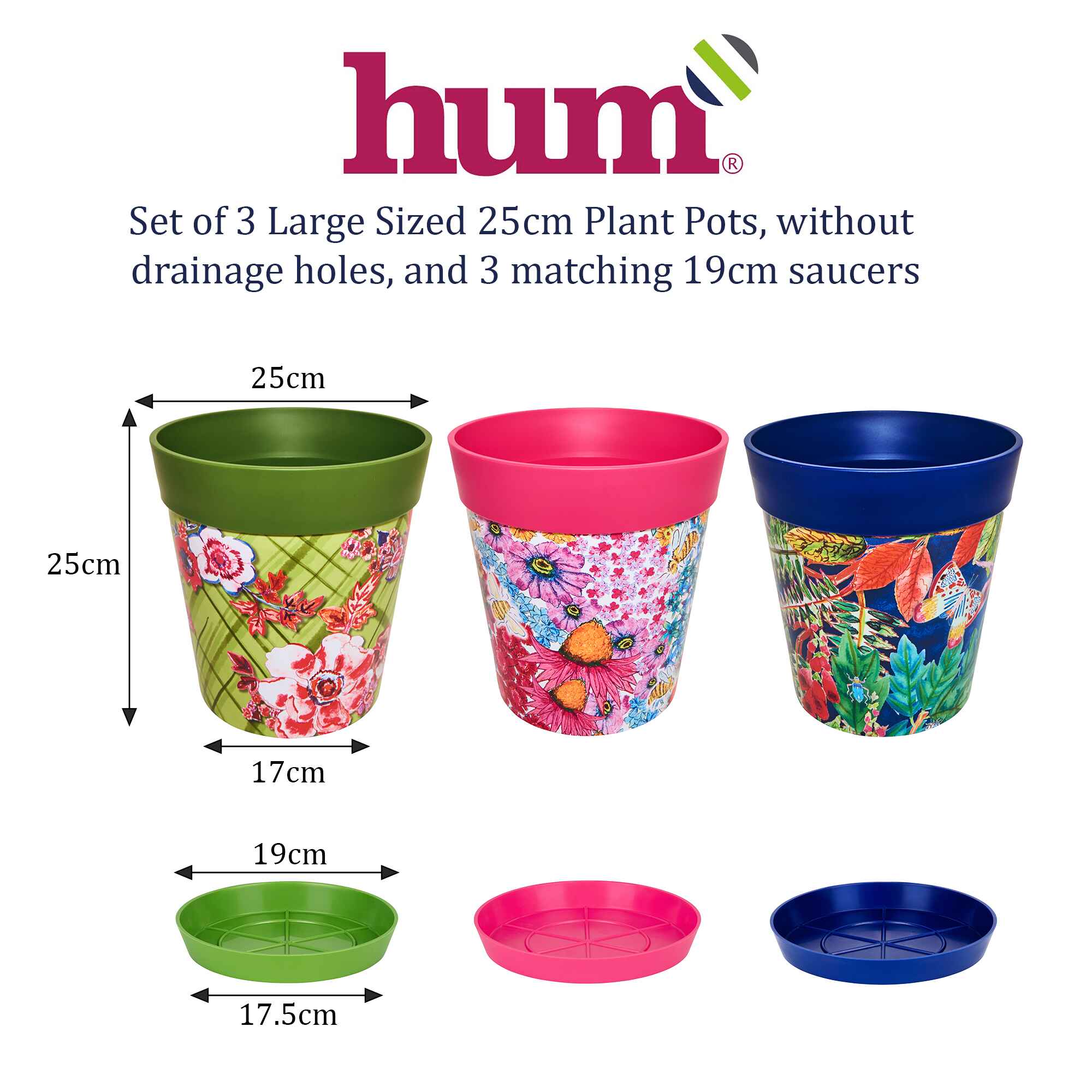 hum®

Set of 3 Large Sized 25cm Plant Pots, without drainage holes, and 3 matching 19cm saucers

25cm

25cm

17cm

19cm

17.5cm