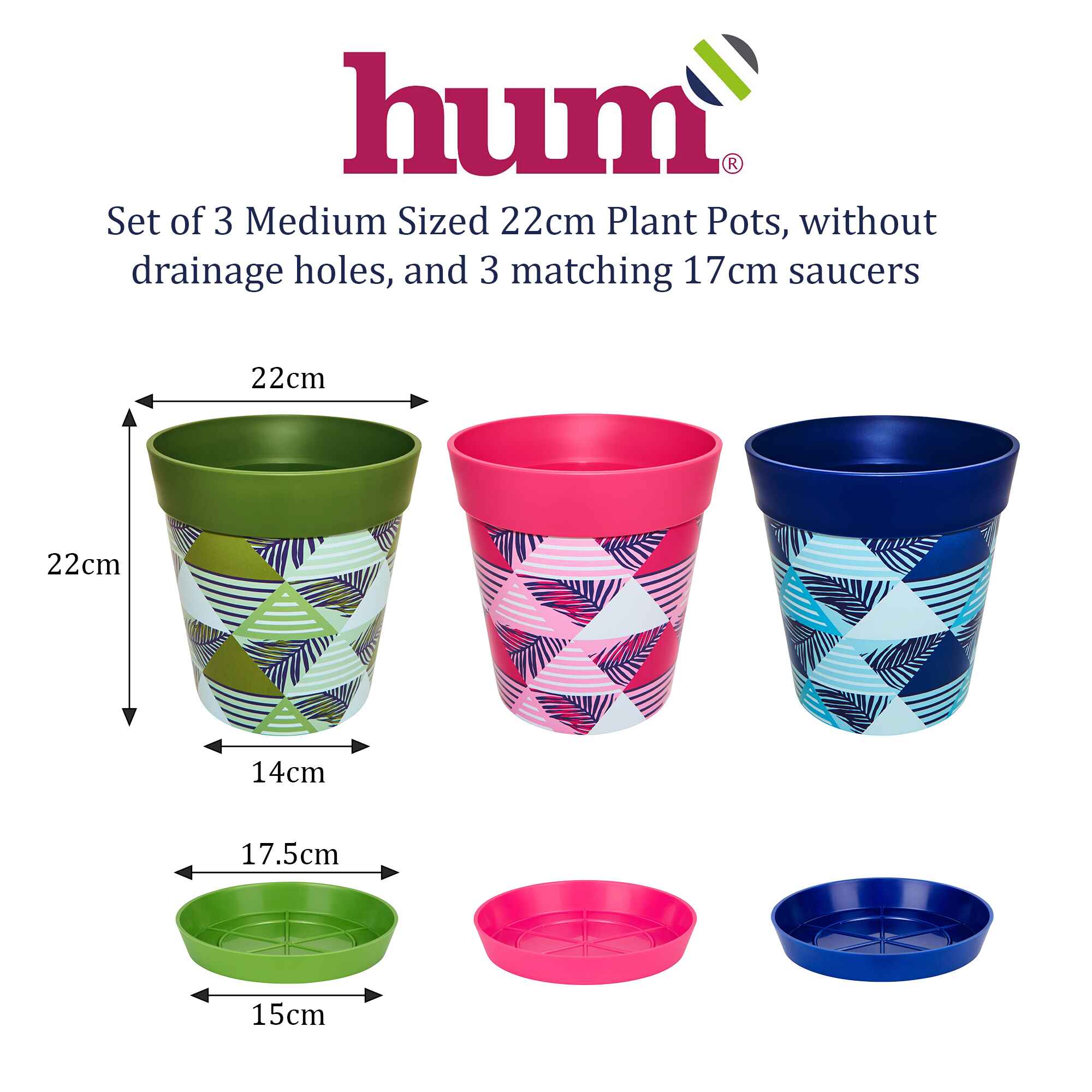 hum®

Set of 3 Medium Sized 22cm Plant Pots, without drainage holes, and 3 matching 17cm saucers

22cm

22cm

14cm

17.5cm

15cm