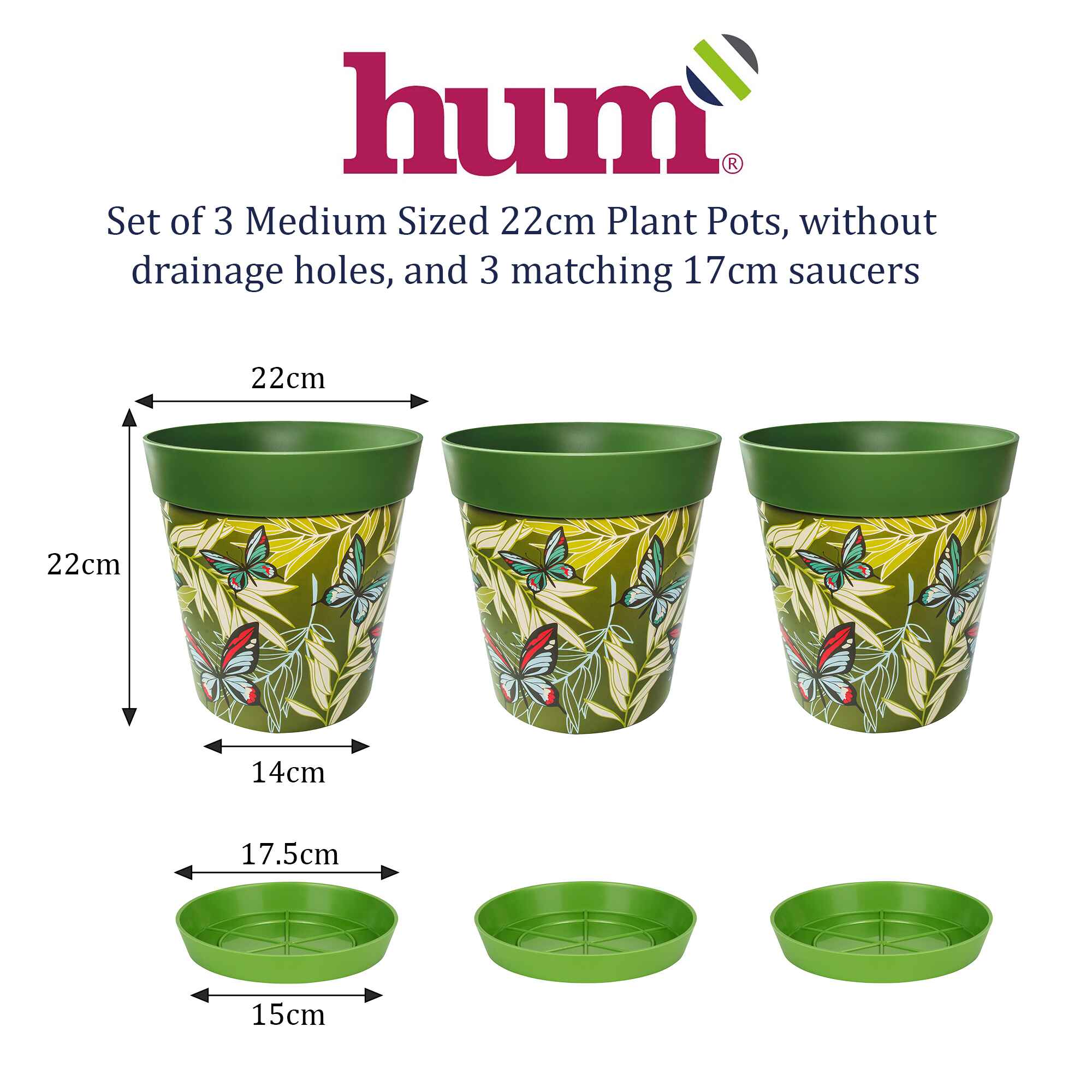 hum®

Set of 3 Medium Sized 22cm Plant Pots, without drainage holes, and 3 matching 17cm saucers

22cm

22cm

14cm

17.5cm

15cm