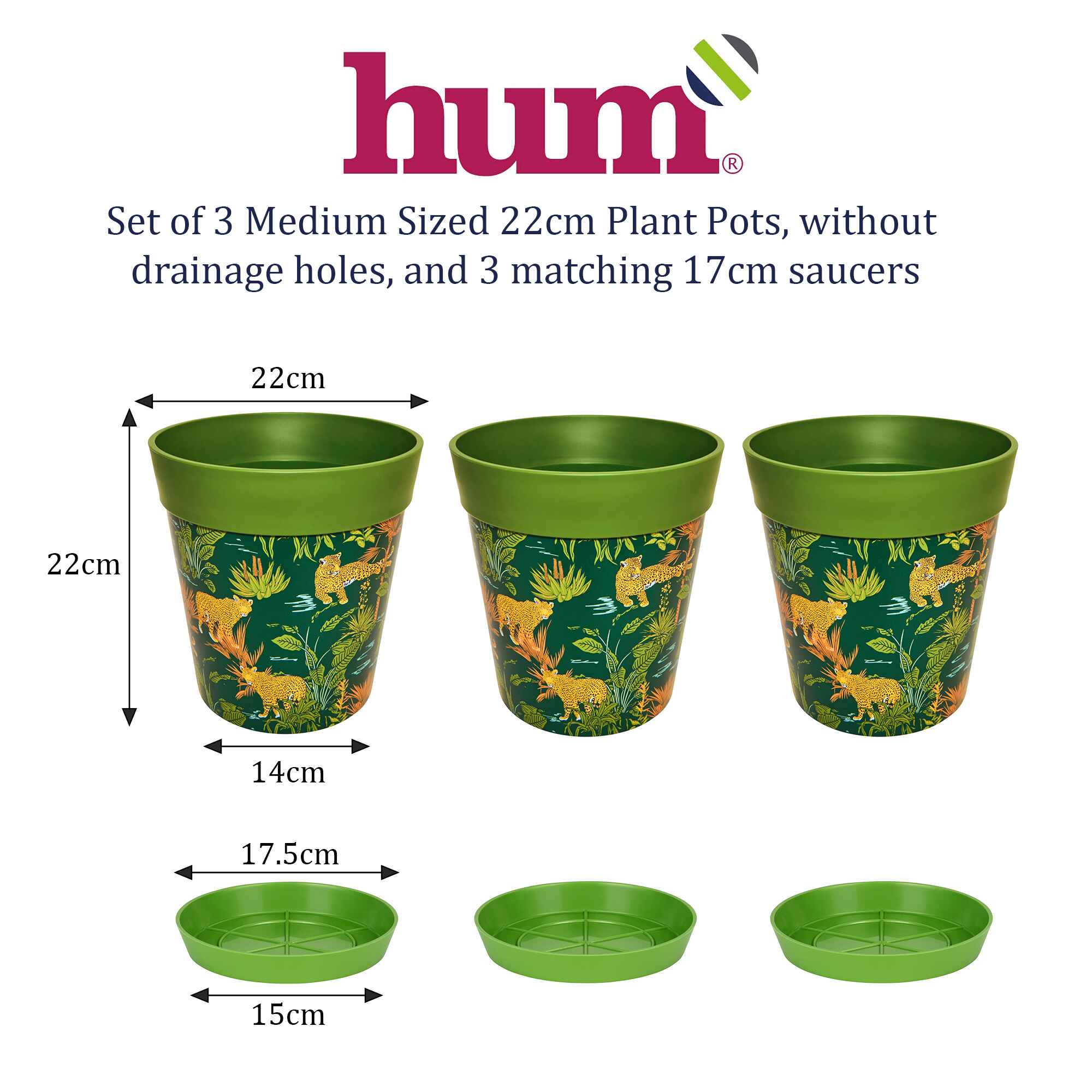 hum®

Set of 3 Medium Sized 22cm Plant Pots, without drainage holes, and 3 matching 17cm saucers

22cm

22cm

14cm

17.5cm

15cm