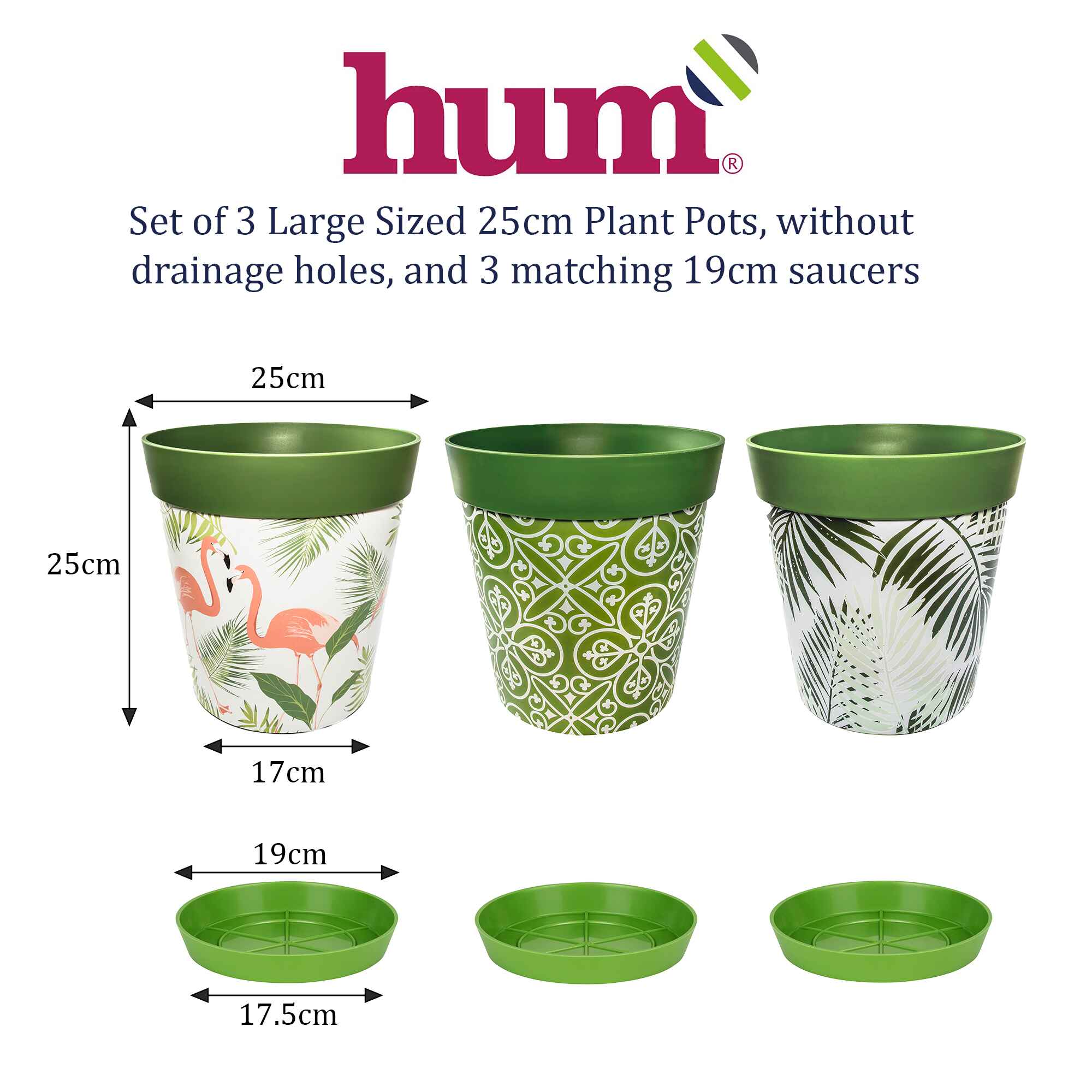 hum®

Set of 3 Large Sized 25cm Plant Pots, without drainage holes, and 3 matching 19cm saucers

25cm

25cm

17cm

19cm

17.5cm