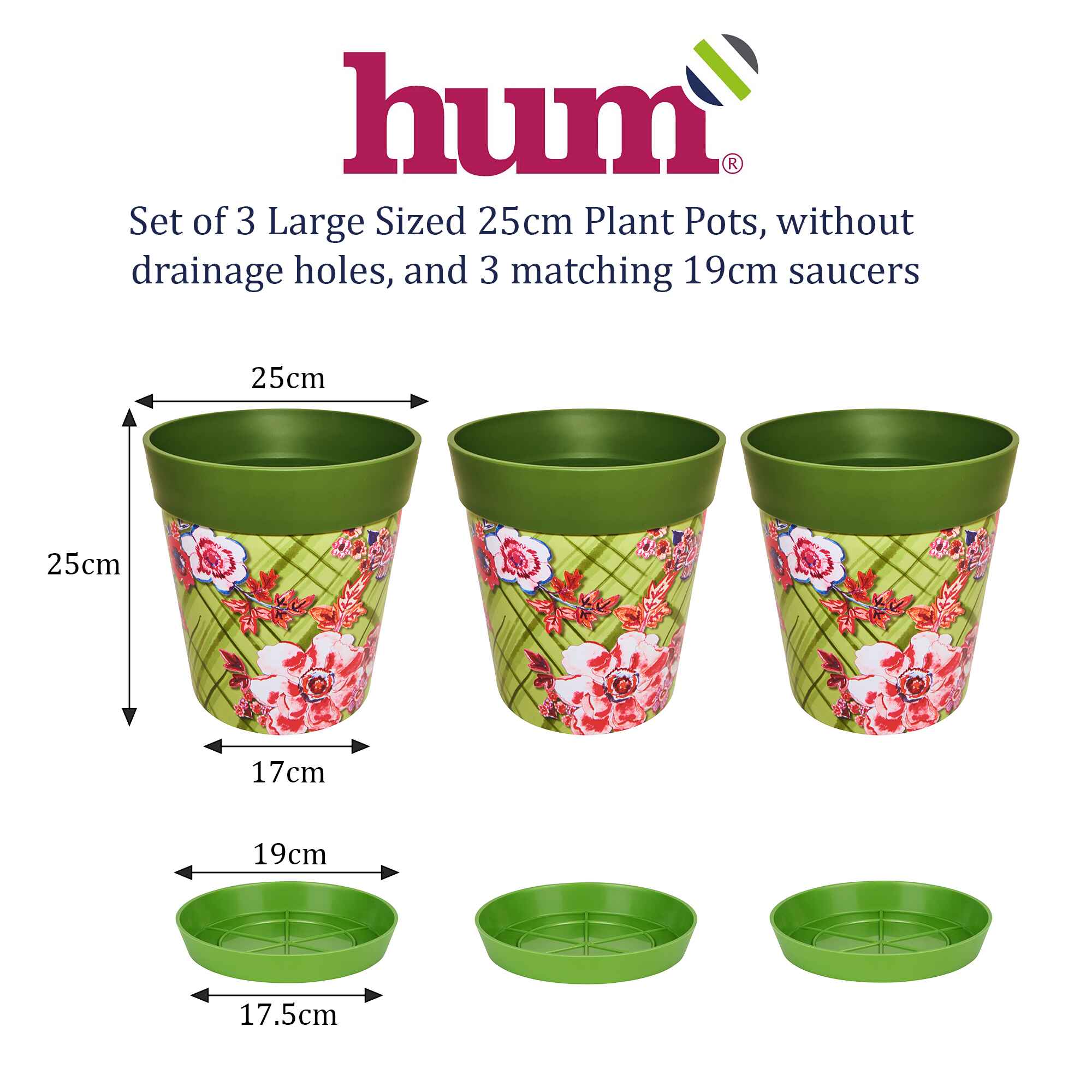 hum®

Set of 3 Large Sized 25cm Plant Pots, without drainage holes, and 3 matching 19cm saucers

25cm

25cm

17cm

19cm

17.5cm