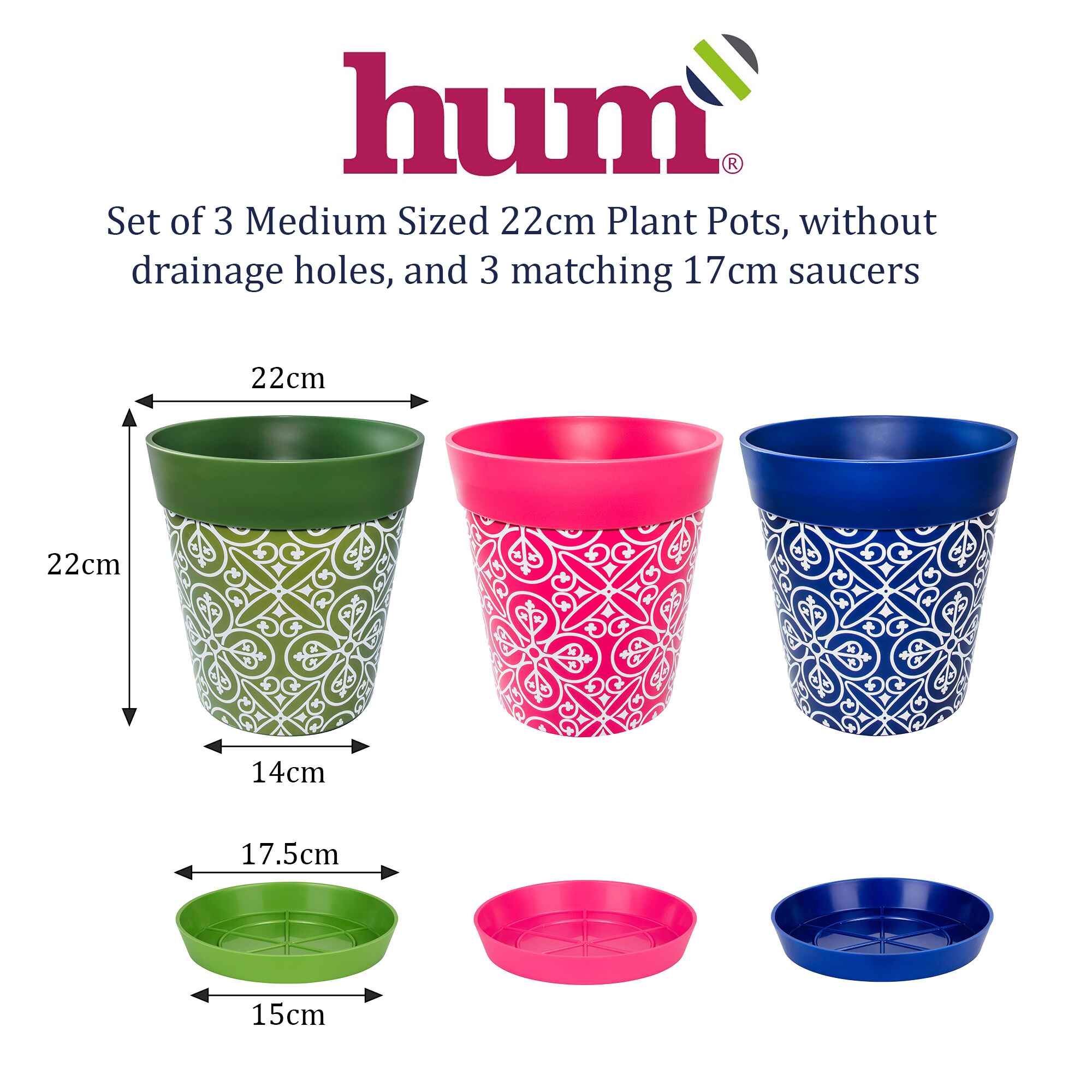 hum®

Set of 3 Medium Sized 22cm Plant Pots, without drainage holes, and 3 matching 17cm saucers

22cm

22cm

14cm

17.5cm

15cm