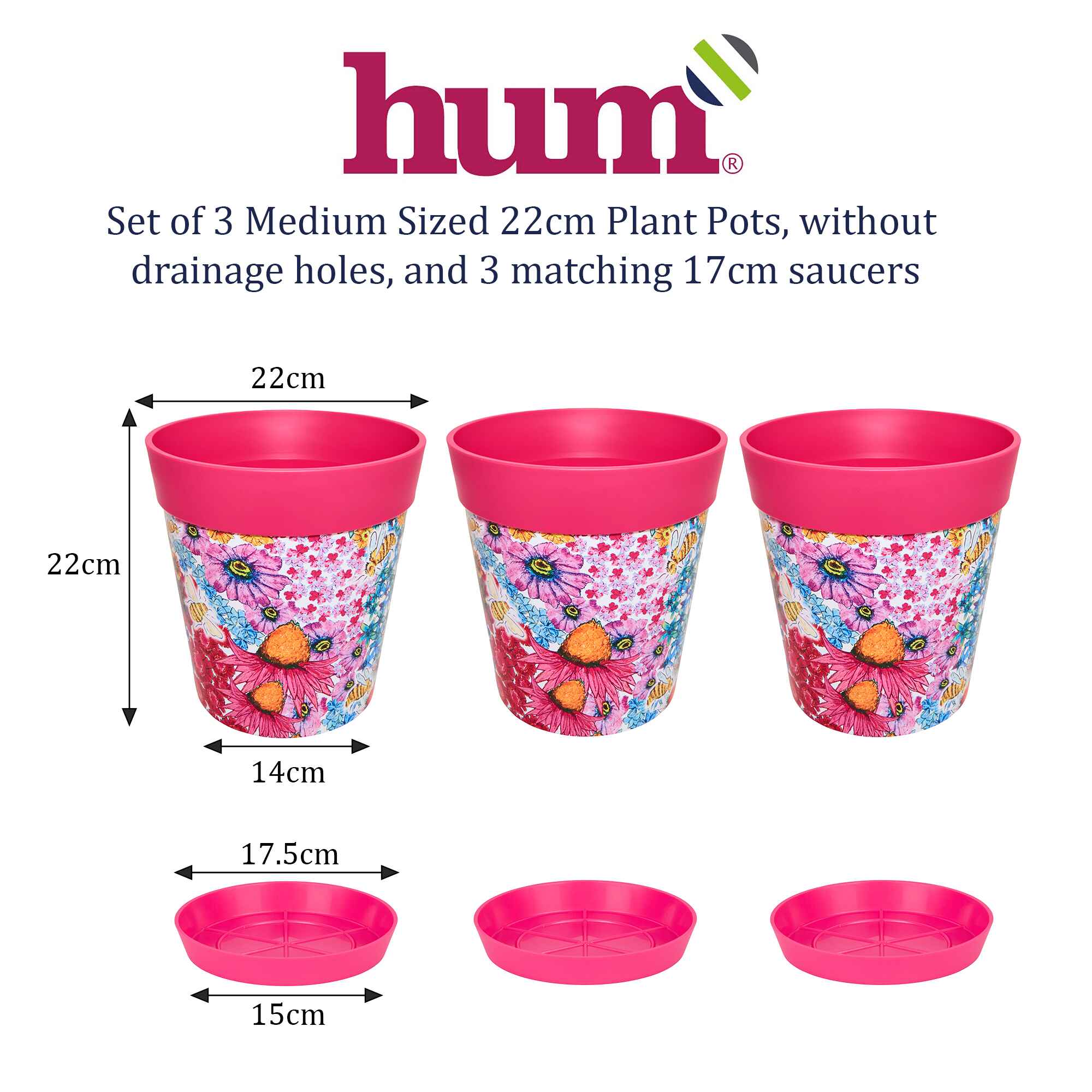 hum®

Set of 3 Medium Sized 22cm Plant Pots, without drainage holes, and 3 matching 17cm saucers

22cm

22cm

14cm

17.5cm

15cm