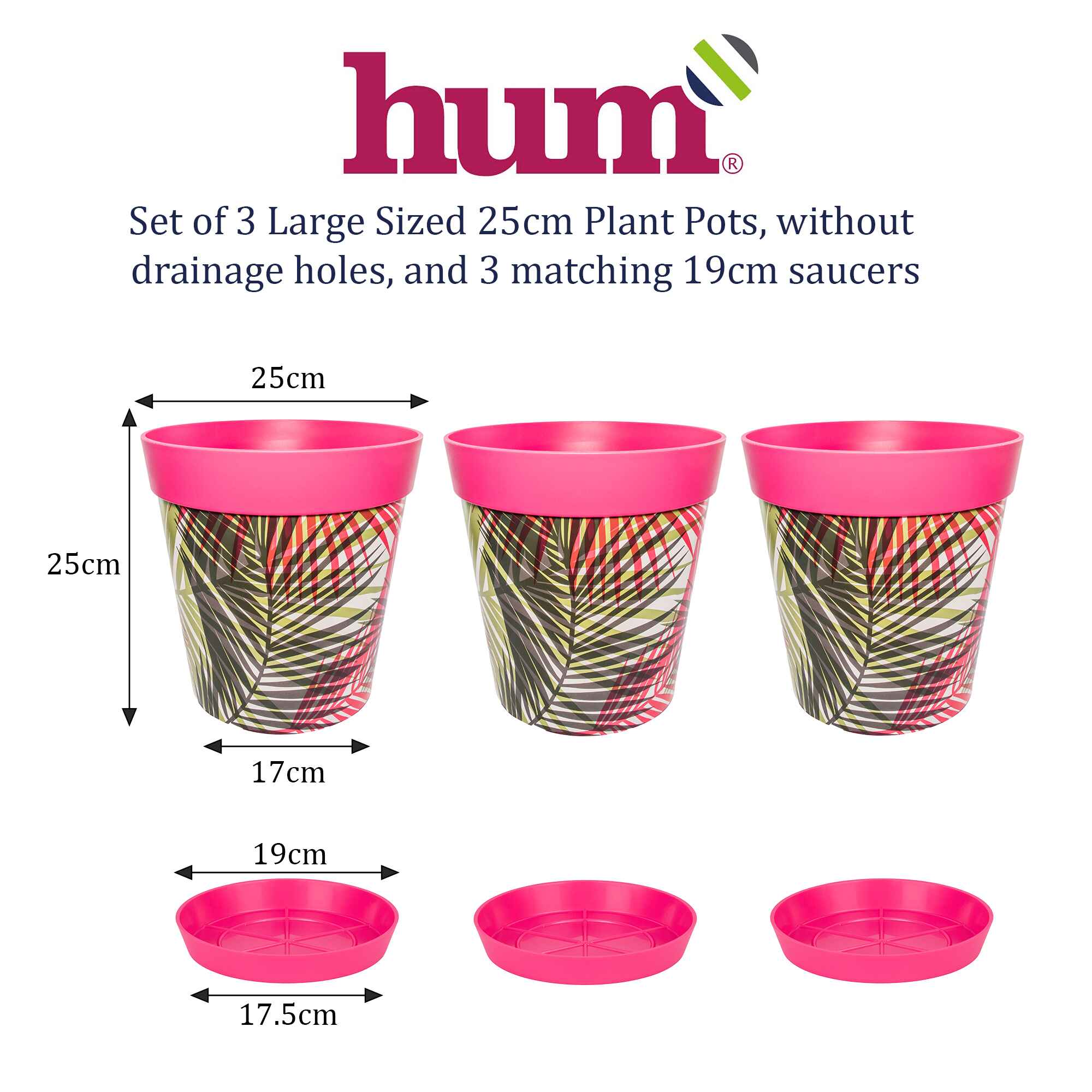 hum®

Set of 3 Large Sized 25cm Plant Pots, without drainage holes, and 3 matching 19cm saucers

25cm

25cm

17cm

19cm

17.5cm