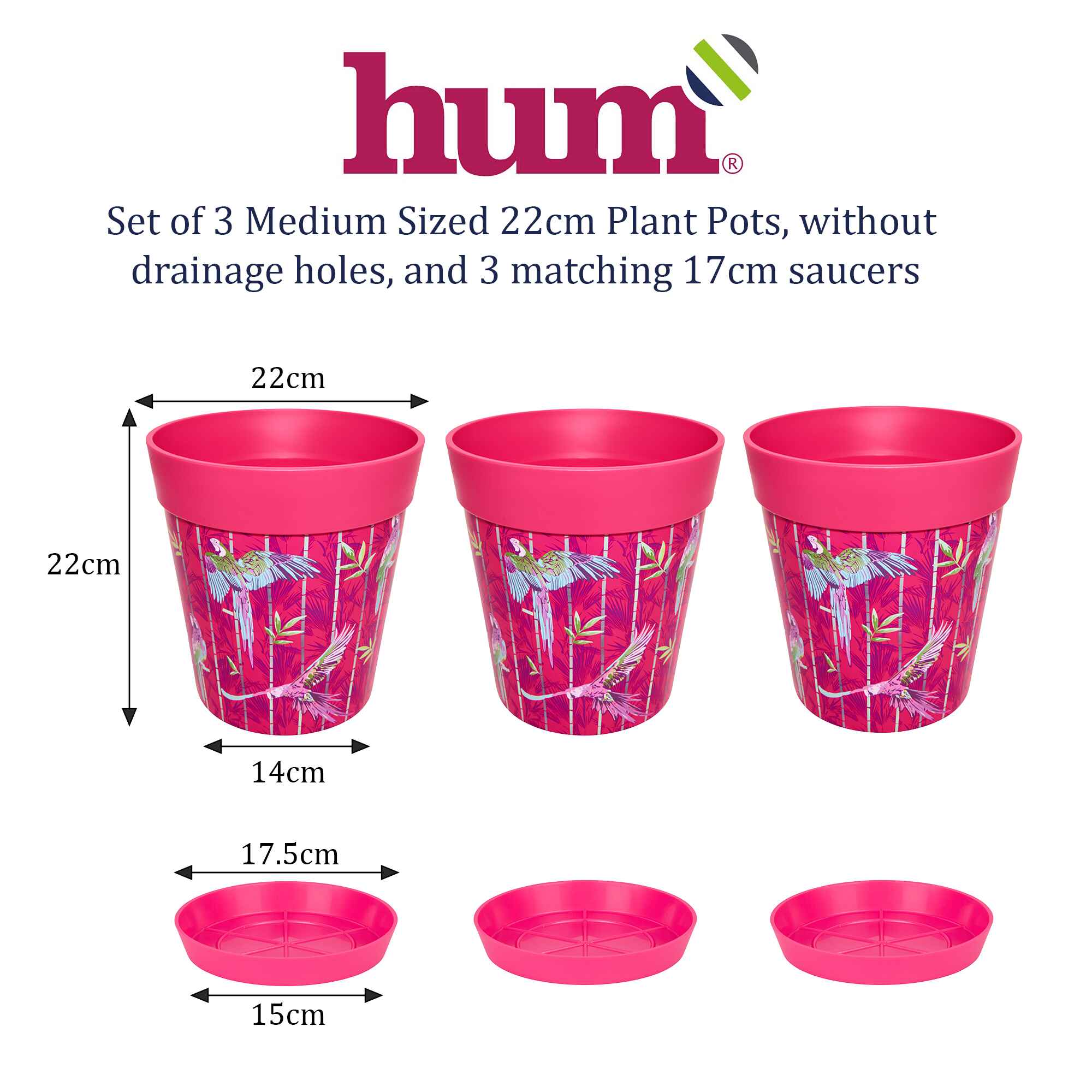 hum®

Set of 3 Medium Sized 22cm Plant Pots, without drainage holes, and 3 matching 17cm saucers

22cm

22cm

14cm

17.5cm

15cm