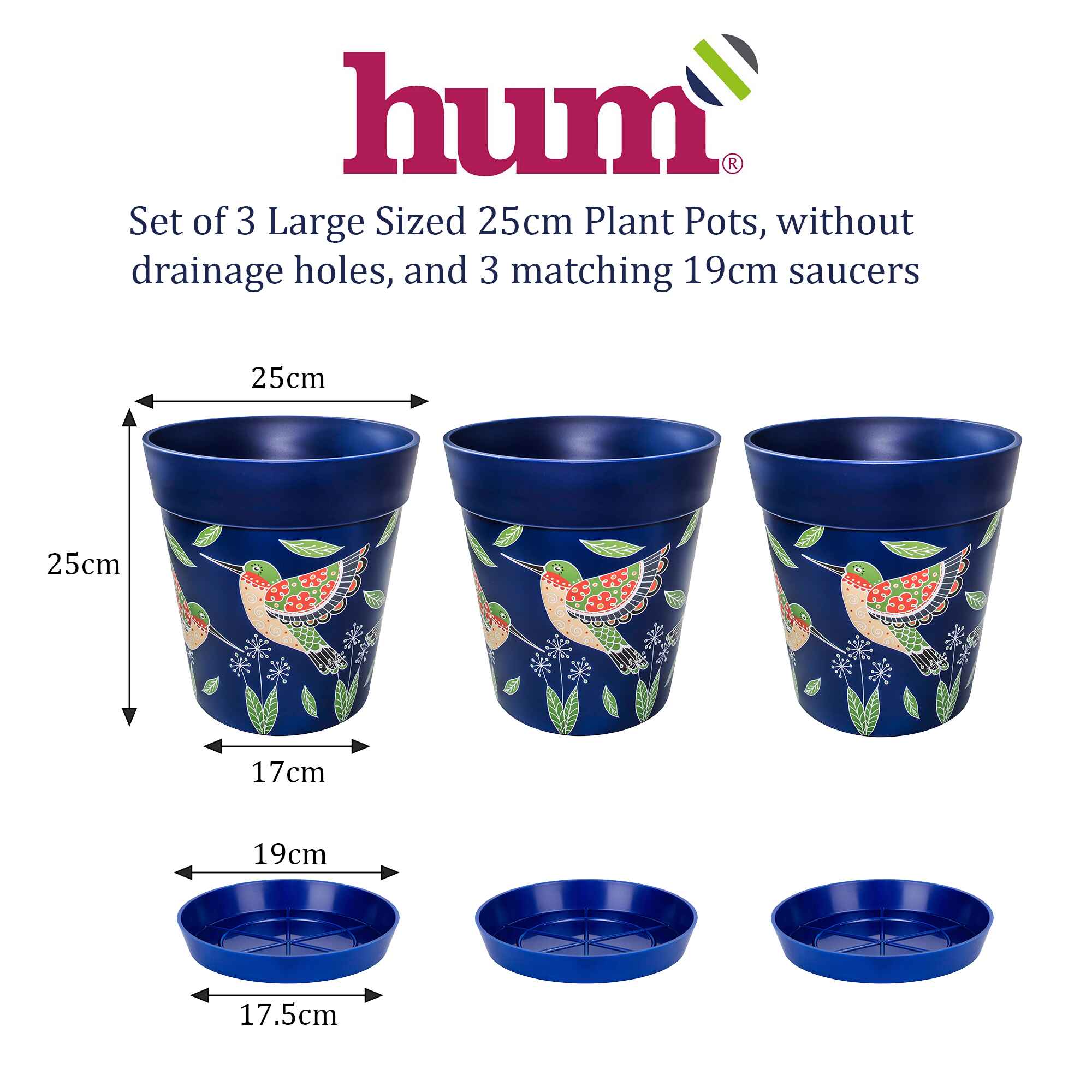 hum®

Set of 3 Large Sized 25cm Plant Pots, without drainage holes, and 3 matching 19cm saucers

25cm

25cm

17cm

19cm

17.5cm